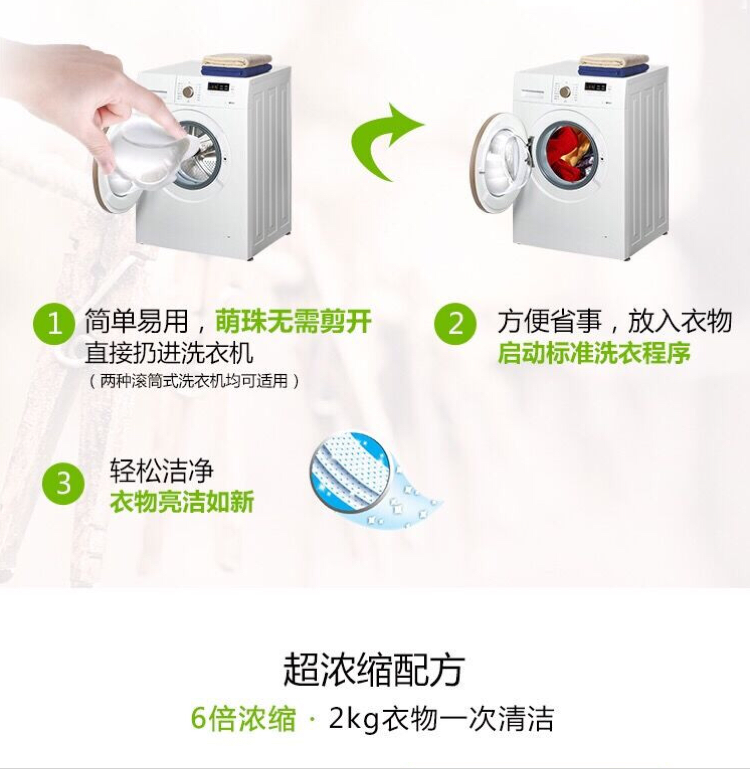 1 简单易用，萌珠无需剪开
直接扔进洗衣机
（两种滚筒式洗衣机均可适用）

2 方便省事，放入衣物
启动标准洗衣程序

3 轻松洁净
衣物亮洁如新

超浓缩配方
6倍浓缩 · 2kg衣物一次清洁