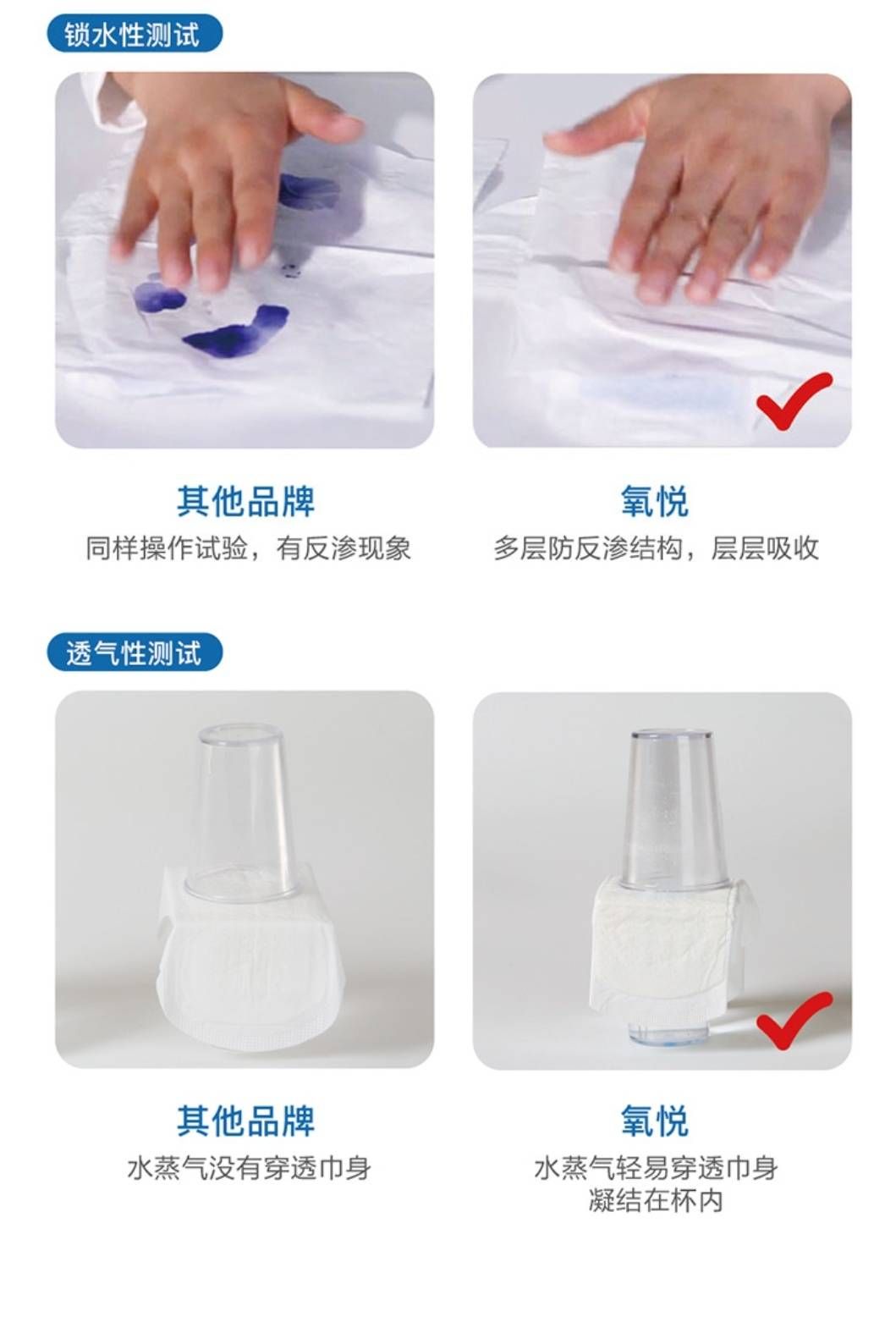 锁水性测试

其他品牌
同样操作试验，有反渗现象

氧悦
多层防反渗结构，层层吸收

透气性测试

其他品牌
水蒸气没有穿透巾身

氧悦
水蒸气轻易穿透巾身
凝结在杯内